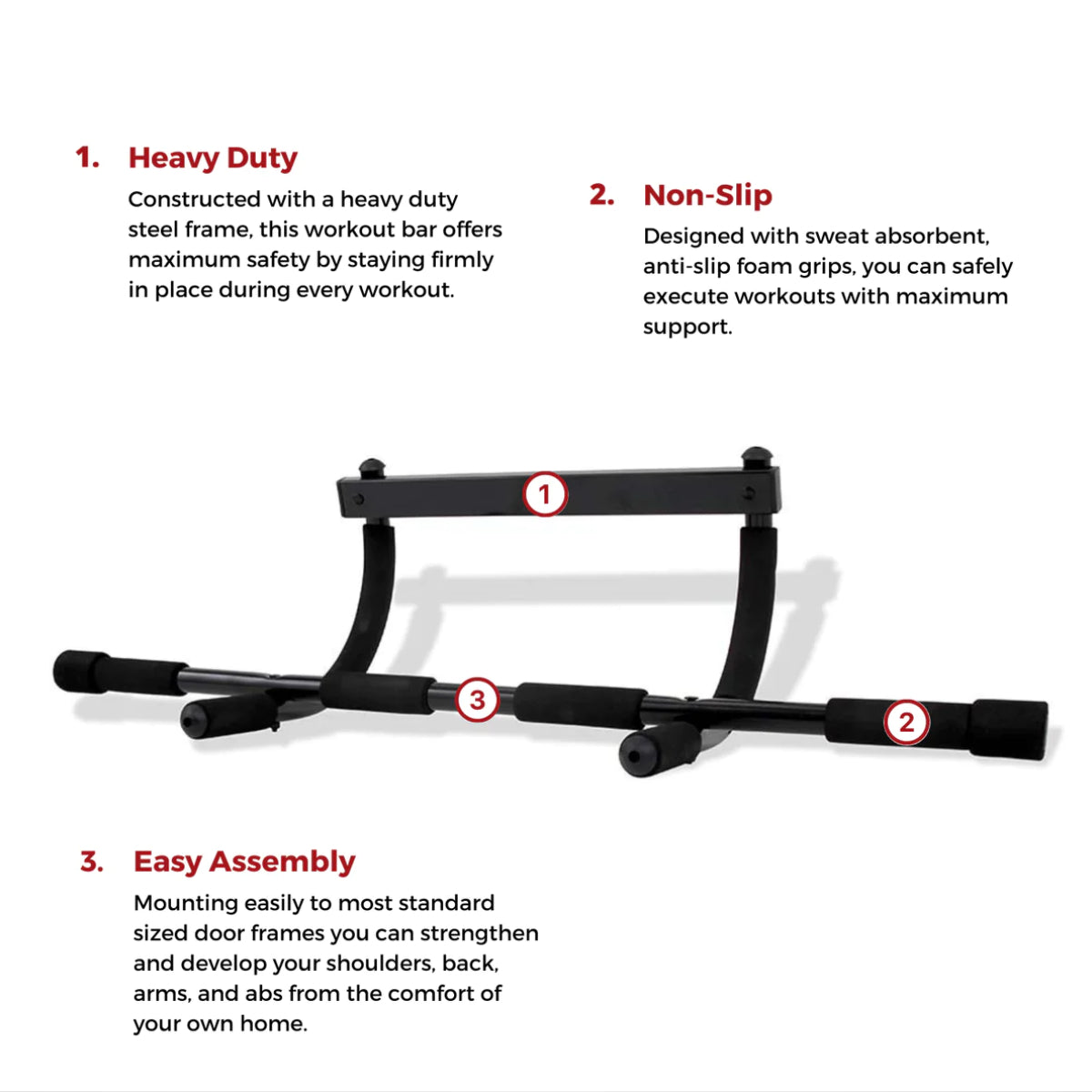 1. Heavy Duty

Constructed with a heavy duty steel frame, this workout bar offers maximum safety by staying firmly in place during every workout.

2. Non-Slip

Designed with sweat absorbent, anti-slip foam grips, you can safely execute workouts with maximum support.

1

3

2

3. Easy Assembly

Mounting easily to most standard sized door frames you can strengthen and develop your shoulders, back, arms, and abs from the comfort of your own home.